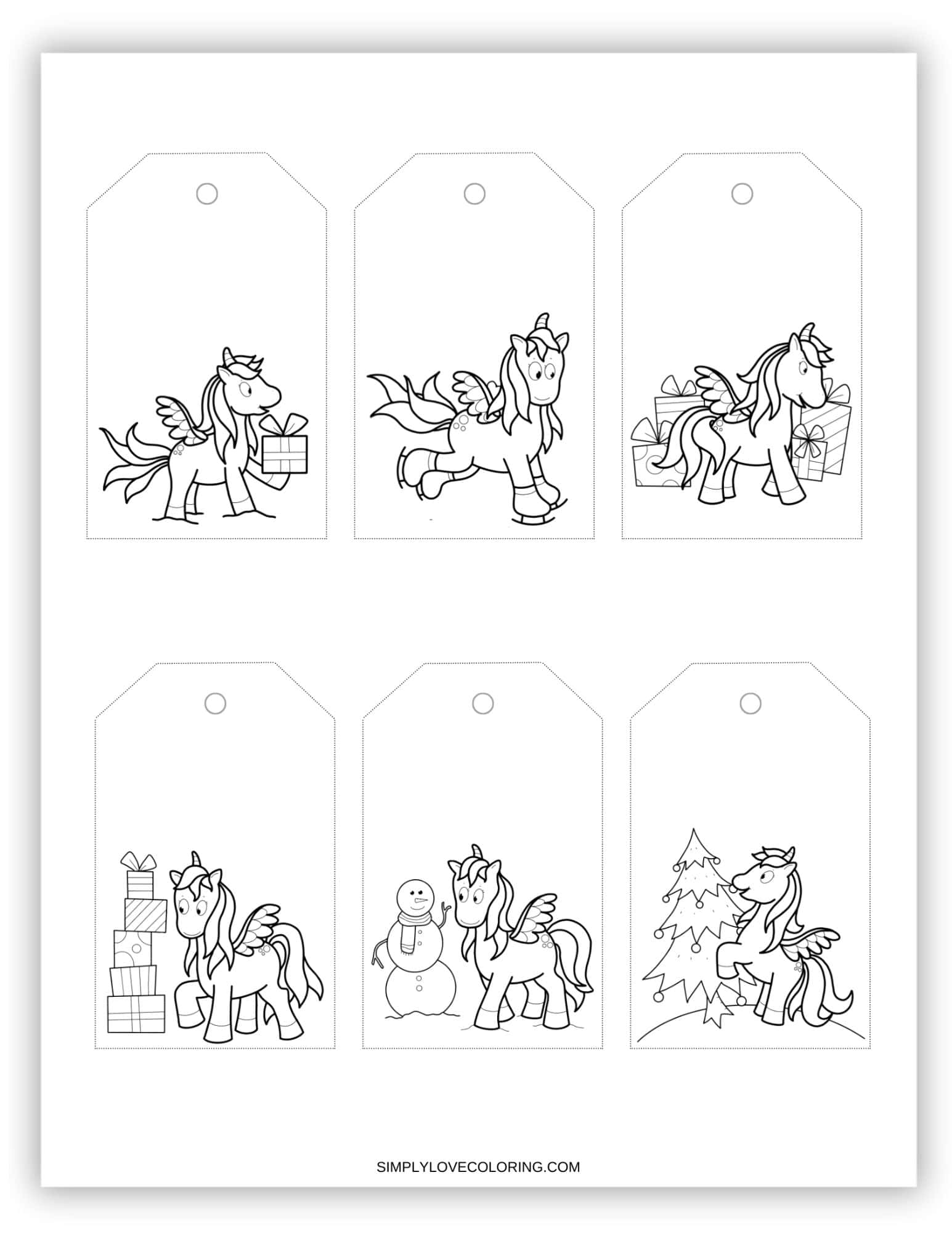 SIMPLYLOVECOLORING.COM