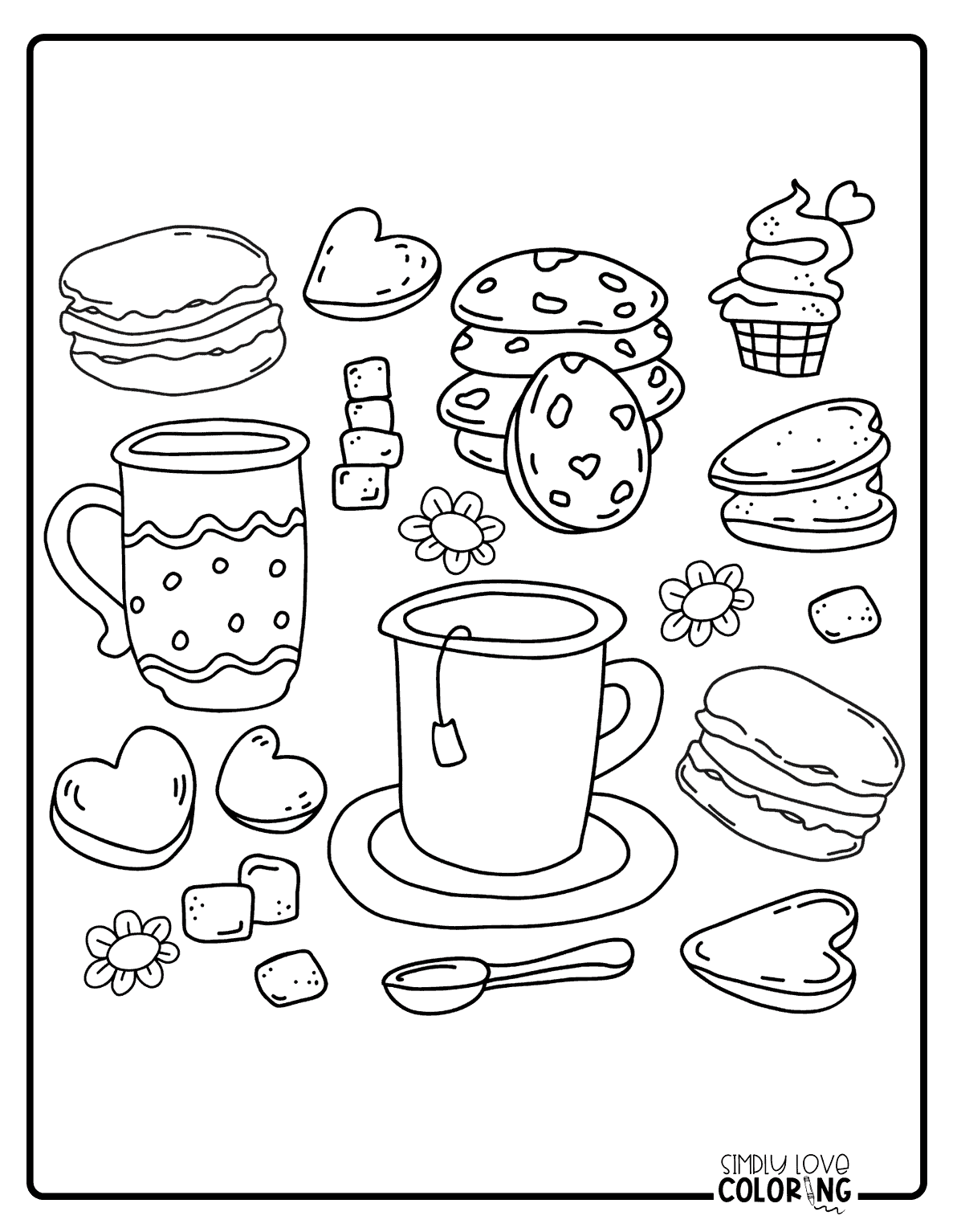 SIMPLY LOVE
COLORING